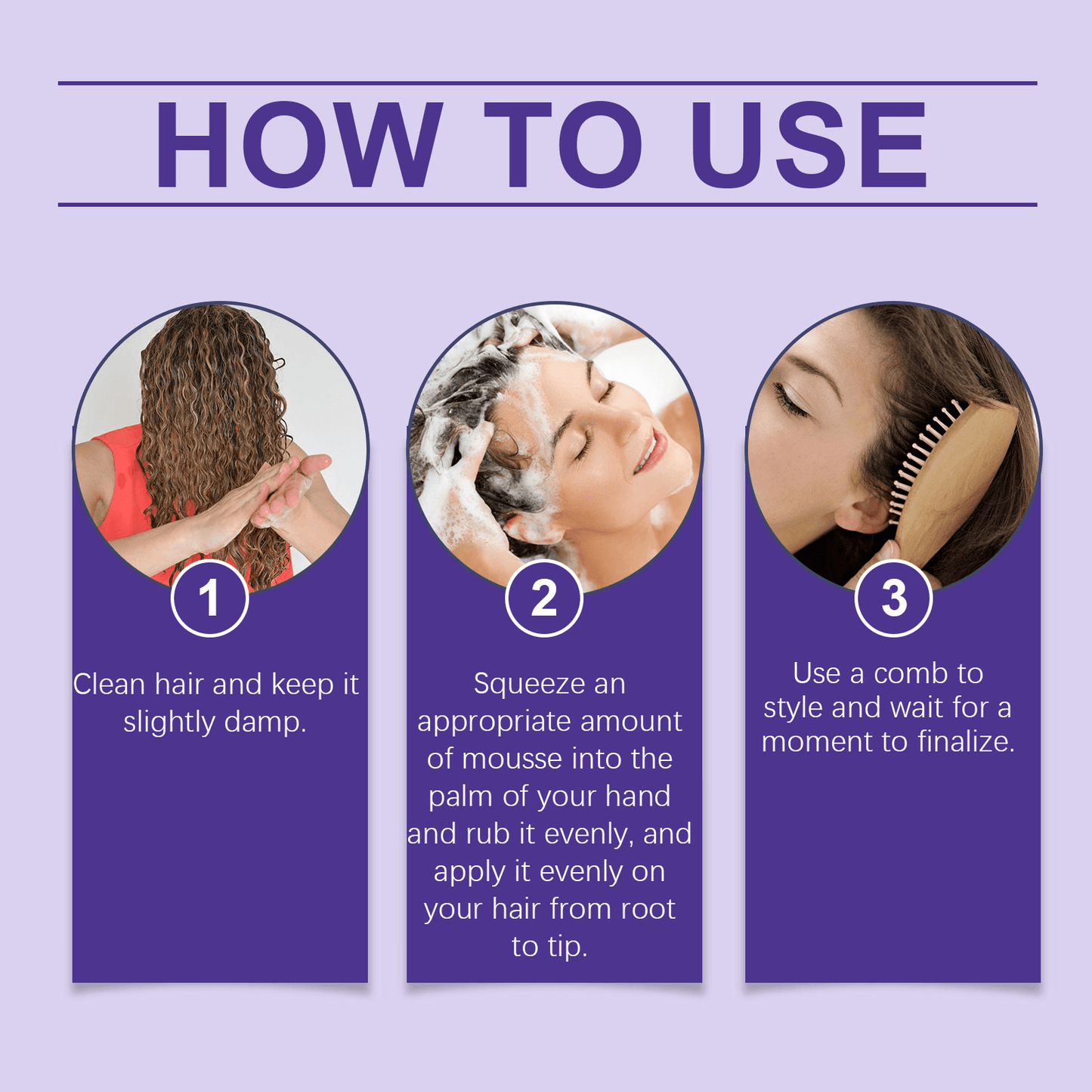 HOW TO USE

1

Clean hair and keep it slightly damp.

2

Squeeze an appropriate amount of mousse into the palm of your hand and rub it evenly, and apply it evenly on your hair from root to tip.

3

Use a comb to style and wait for a moment to finalize.