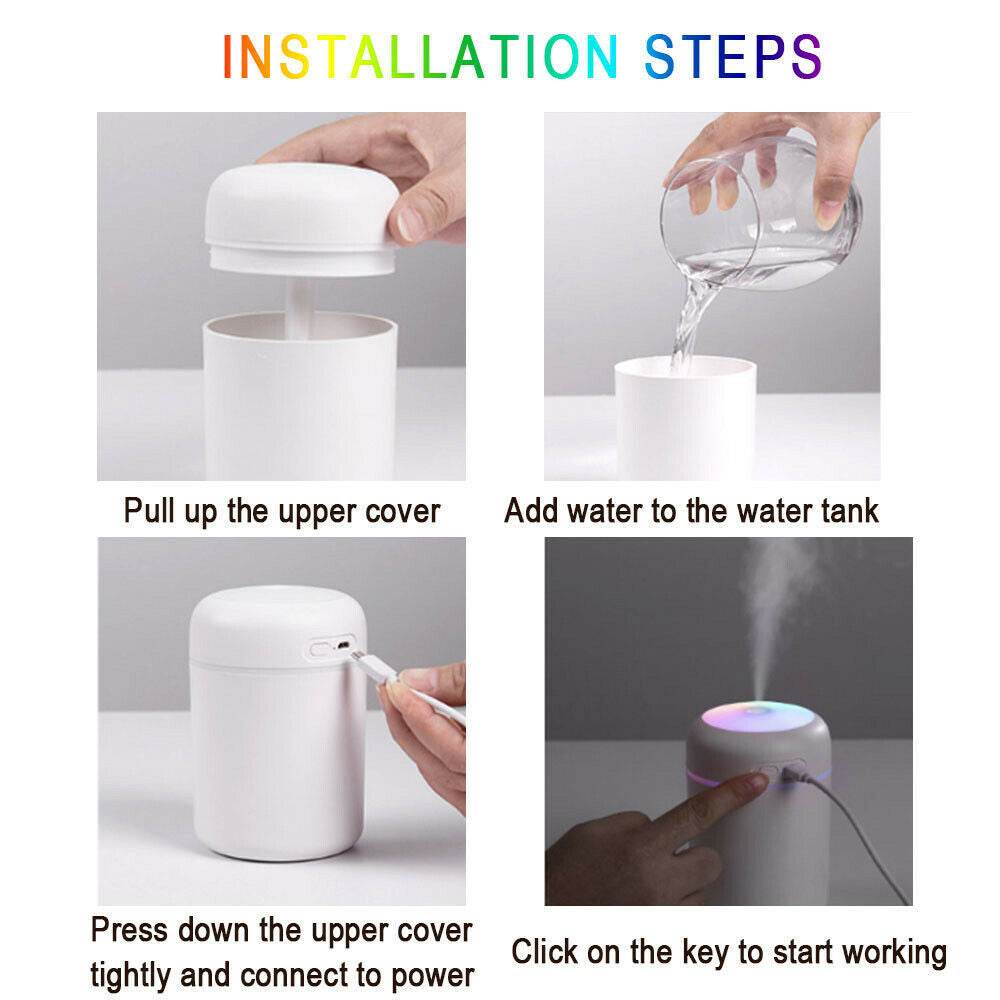 INSTALLATION STEPS

Pull up the upper cover

Add water to the water tank

Press down the upper cover tightly and connect to power

Click on the key to start working