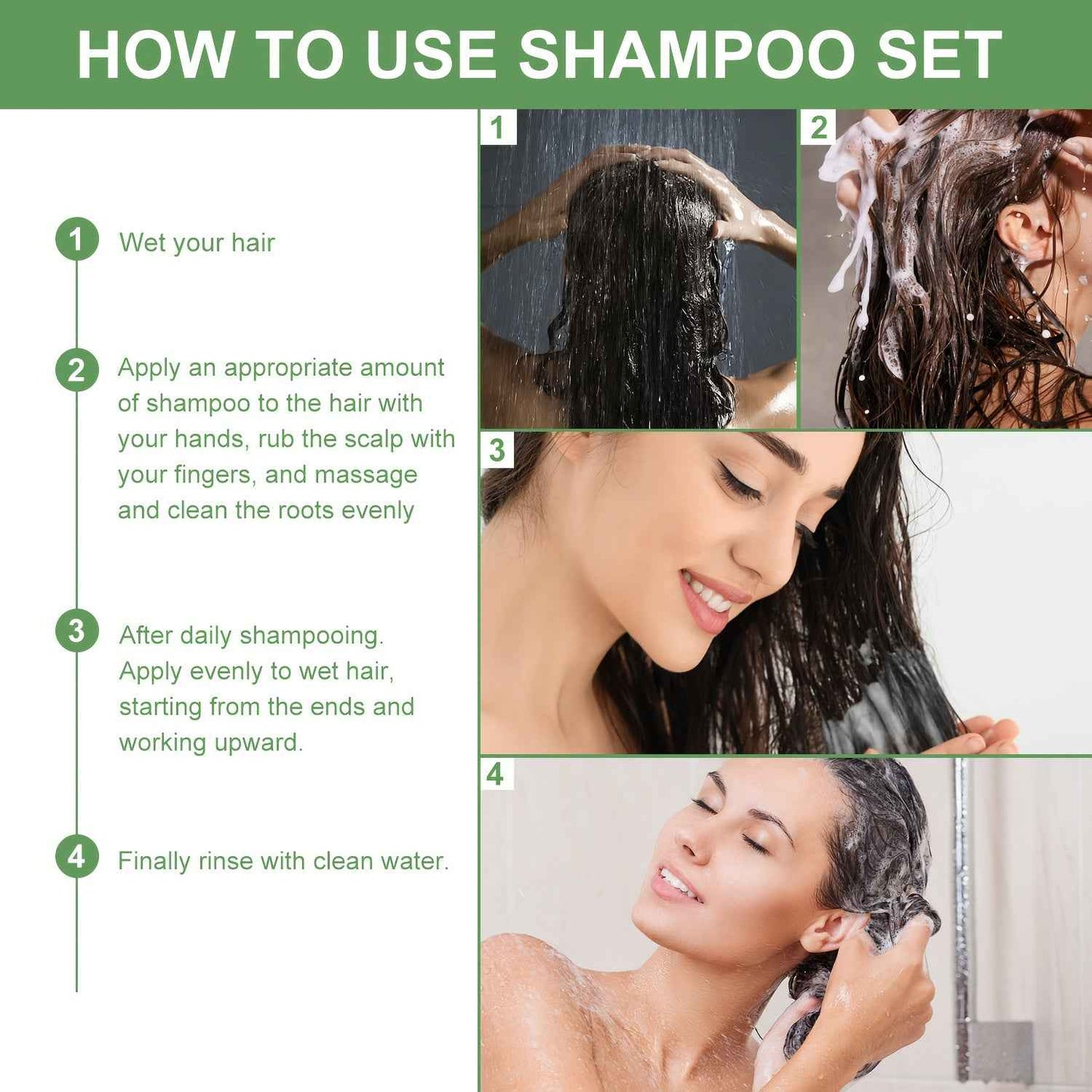 HOW TO USE SHAMPOO SET

1 Wet your hair

2 Apply an appropriate amount of shampoo to the hair with your hands, rub the scalp with your fingers, and massage and clean the roots evenly

3 After daily shampooing. Apply evenly to wet hair, starting from the ends and working upward.

4 Finally rinse with clean water.

1

2

3

4