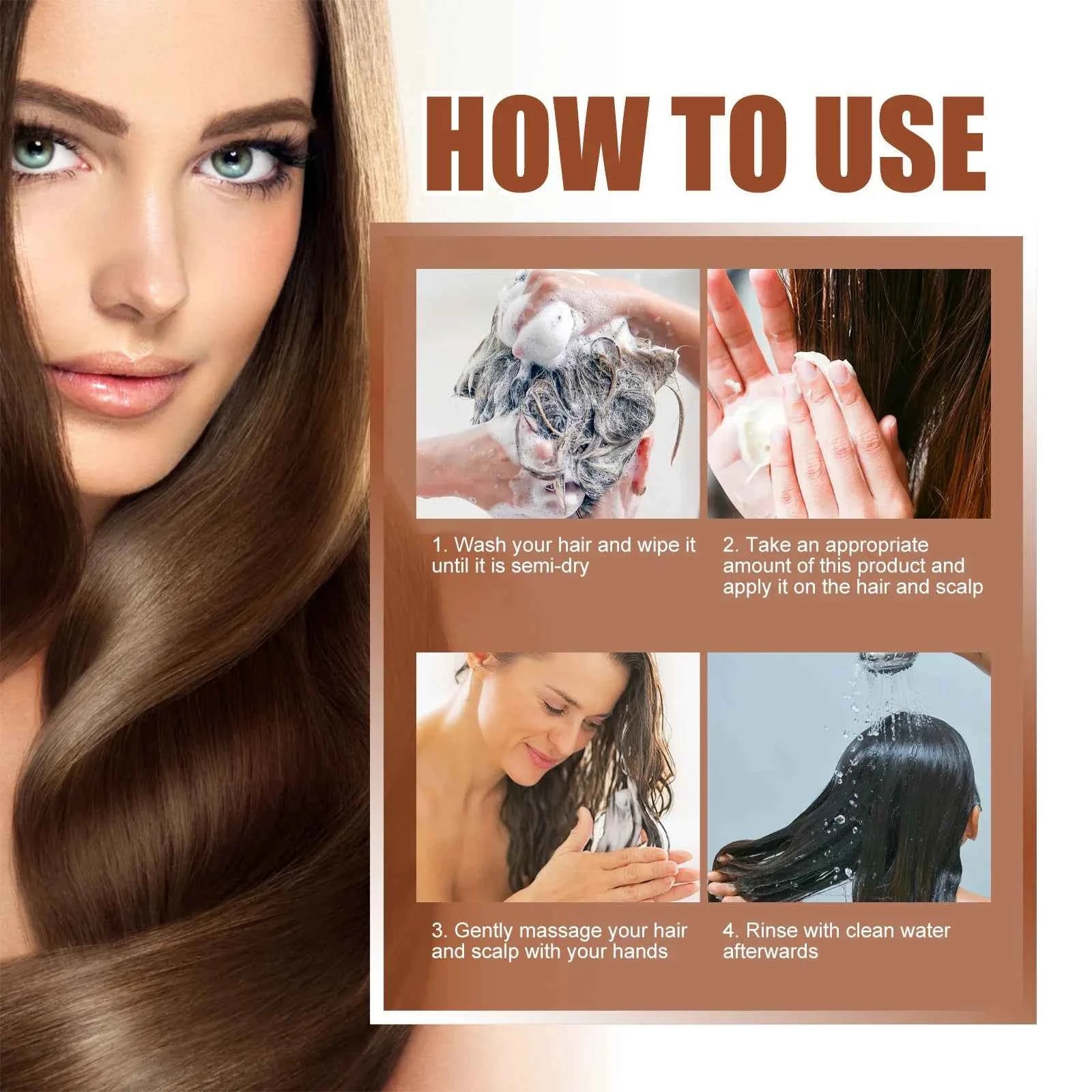 HOW TO USE

1. Wash your hair and wipe it until it is semi-dry

2. Take an appropriate amount of this product and apply it on the hair and scalp

3. Gently massage your hair and scalp with your hands

4. Rinse with clean water afterwards