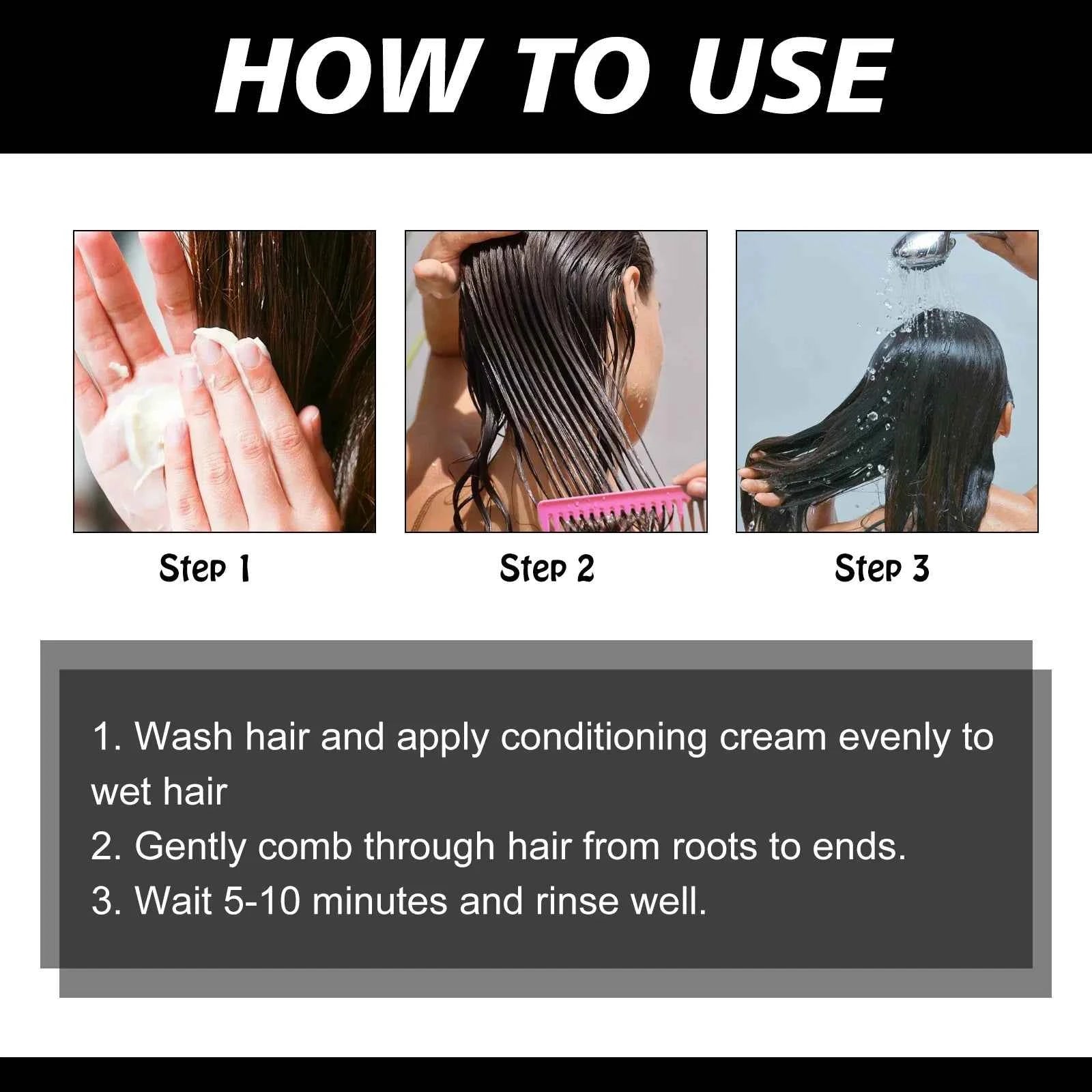 HOW TO USE

Step 1

Step 2

Step 3

1. Wash hair and apply conditioning cream evenly to wet hair
2. Gently comb through hair from roots to ends.
3. Wait 5-10 minutes and rinse well.