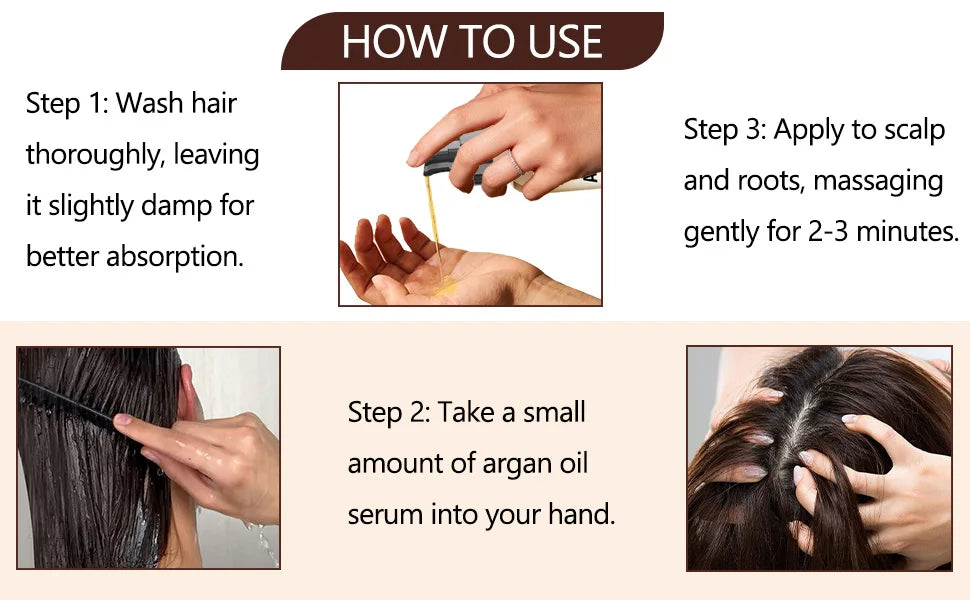 HOW TO USE

Step 1: Wash hair thoroughly, leaving it slightly damp for better absorption.

Step 3: Apply to scalp and roots, massaging gently for 2-3 minutes.

Step 2: Take a small amount of argan oil serum into your hand.