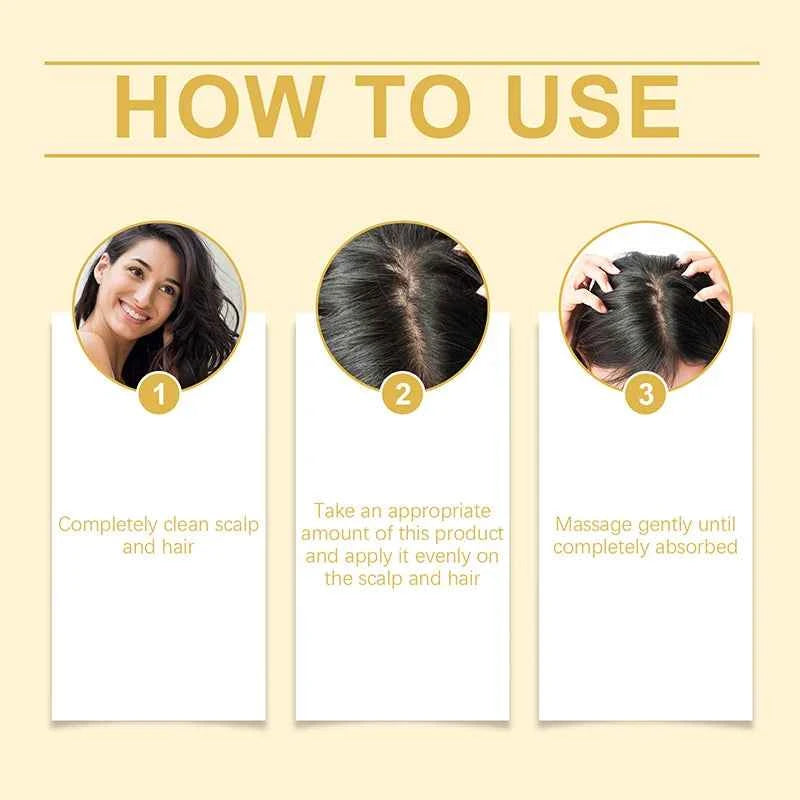 HOW TO USE

1

Completely clean scalp and hair

2

Take an appropriate amount of this product and apply it evenly on the scalp and hair

3

Massage gently until completely absorbed