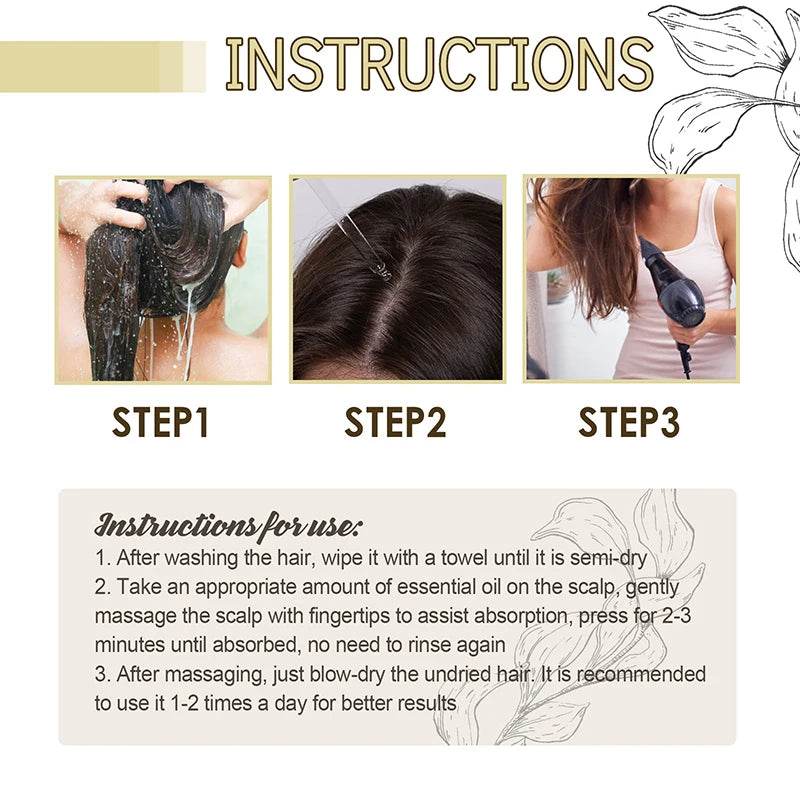 INSTRUCTIONS

STEP1

STEP2

STEP3

Instructions for use:
1. After washing the hair, wipe it with a towel until it is semi-dry
2. Take an appropriate amount of essential oil on the scalp, gently massage the scalp with fingertips to assist absorption, press for 2-3 minutes until absorbed, no need to rinse again
3. After massaging, just blow-dry the undried hair. It is recommended to use it 1-2 times a day for better results