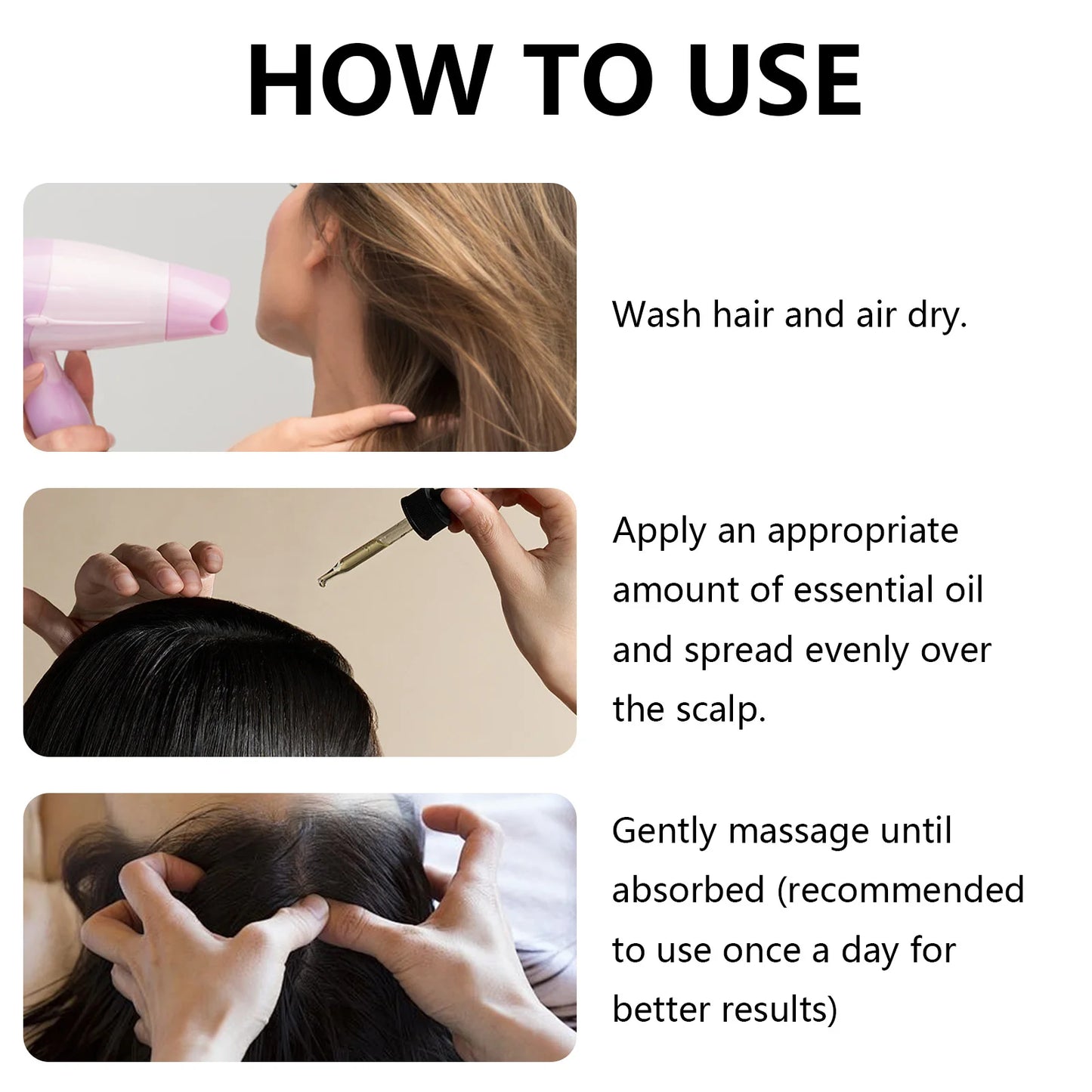 HOW TO USE

Wash hair and air dry.

Apply an appropriate amount of essential oil and spread evenly over the scalp.

Gently massage until absorbed (recommended to use once a day for better results)