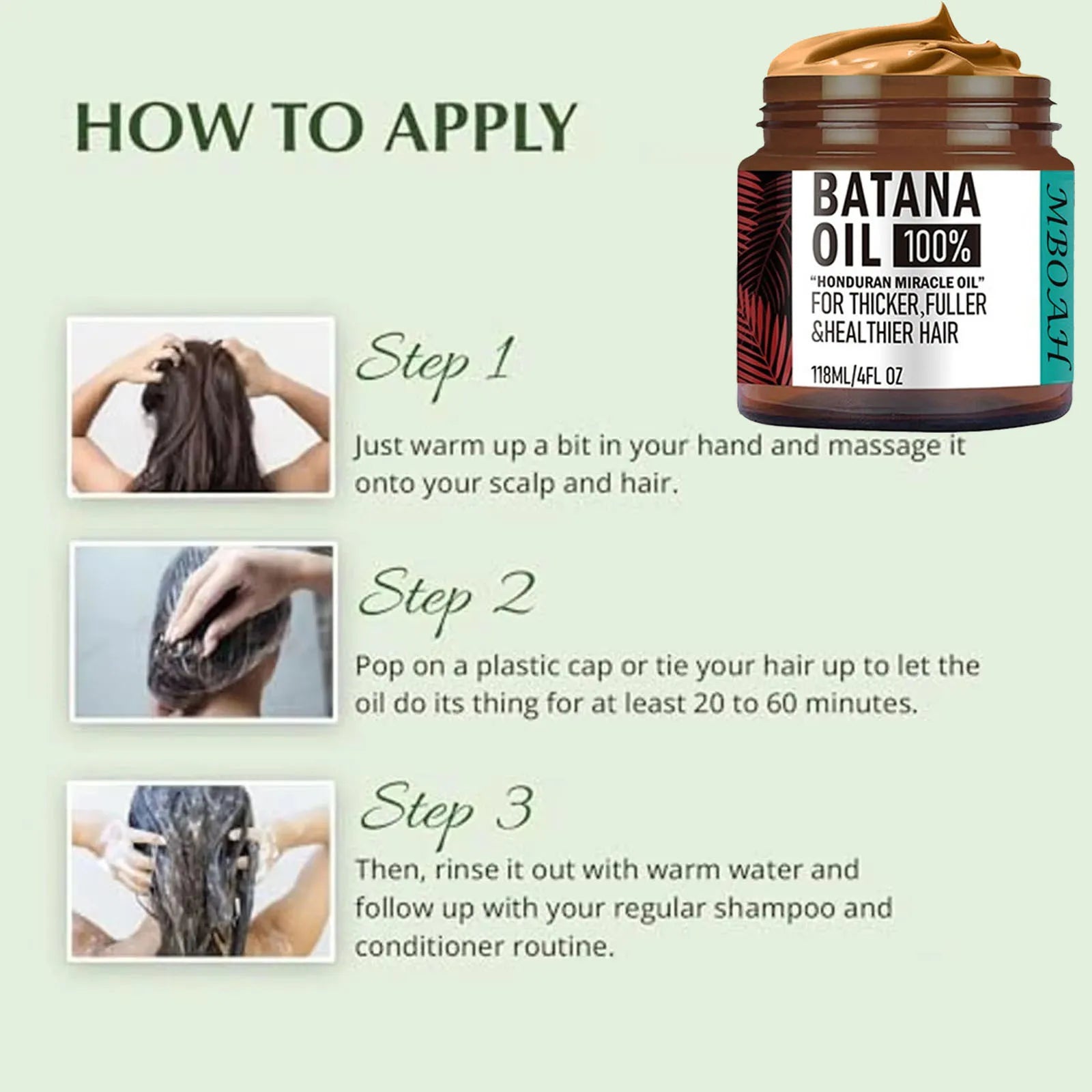 HOW TO APPLY

BATANA OIL 100%
"HONDURAN MIRACLE OIL"
FOR THICKER,FULLER &HEALTHIER HAIR
118ML/4FL OZ
MBOAH

Step 1
Just warm up a bit in your hand and massage it onto your scalp and hair.

Step 2
Pop on a plastic cap or tie your hair up to let the oil do its thing for at least 20 to 60 minutes.

Step 3
Then, rinse it out with warm water and follow up with your regular shampoo and conditioner routine.