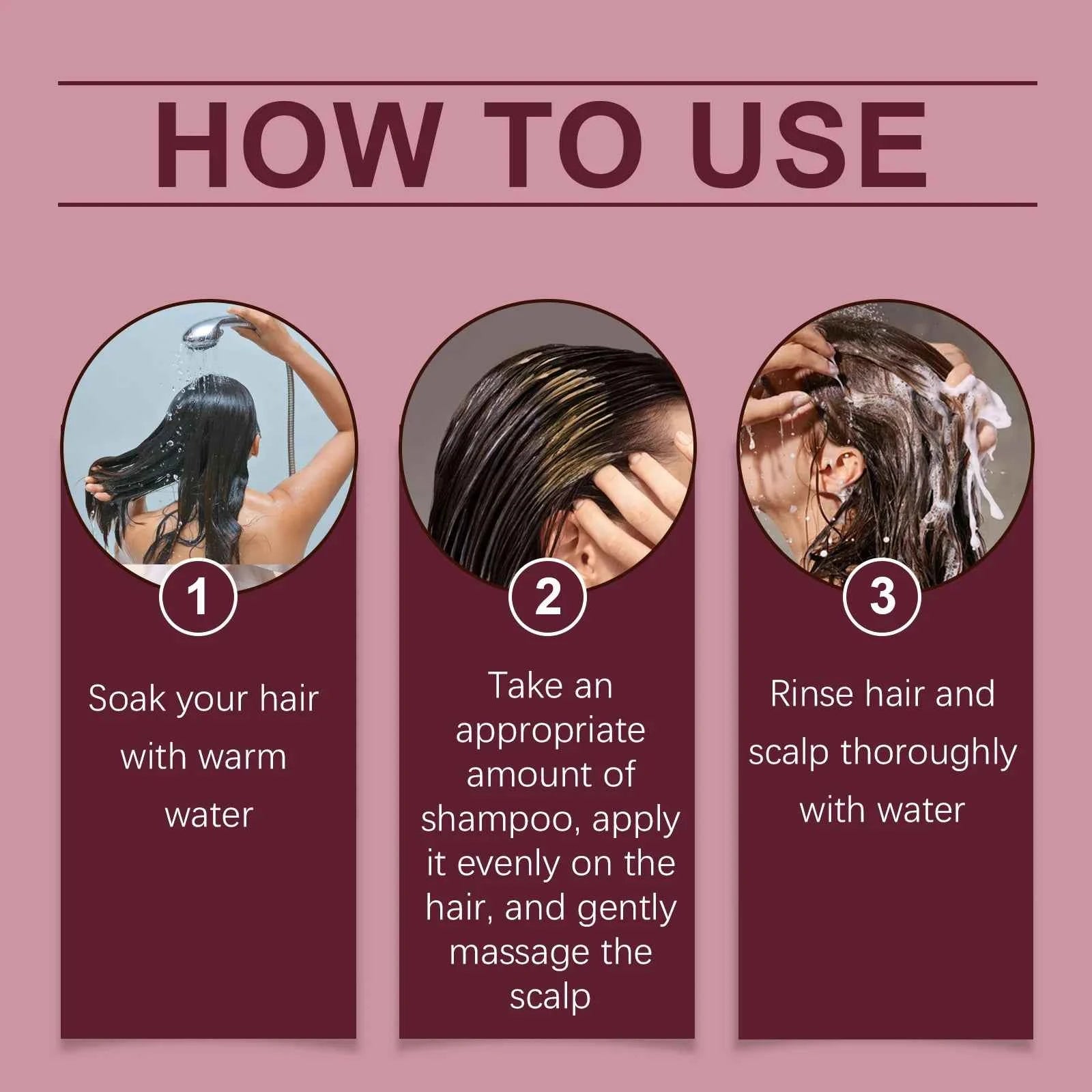 HOW TO USE

1

Soak your hair with warm water

2

Take an appropriate amount of shampoo, apply it evenly on the hair, and gently massage the scalp

3

Rinse hair and scalp thoroughly with water