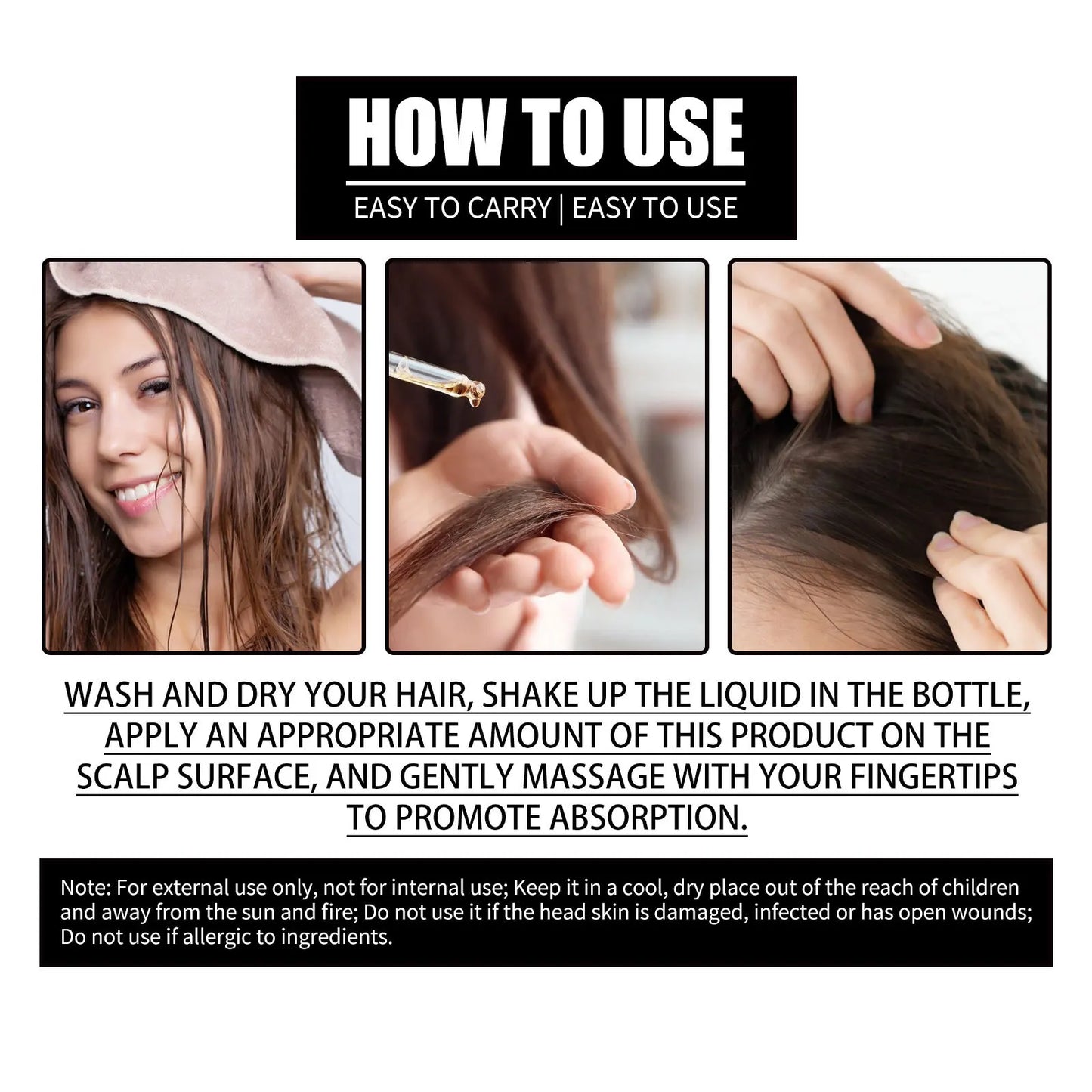 HOW TO USE

EASY TO CARRY | EASY TO USE

WASH AND DRY YOUR HAIR, SHAKE UP THE LIQUID IN THE BOTTLE, APPLY AN APPROPRIATE AMOUNT OF THIS PRODUCT ON THE SCALP SURFACE, AND GENTLY MASSAGE WITH YOUR FINGERTIPS TO PROMOTE ABSORPTION.

Note: For external use only, not for internal use; Keep it in a cool, dry place out of the reach of children and away from the sun and fire; Do not use it if the head skin is damaged, infected or has open wounds; Do not use if allergic to ingredients.