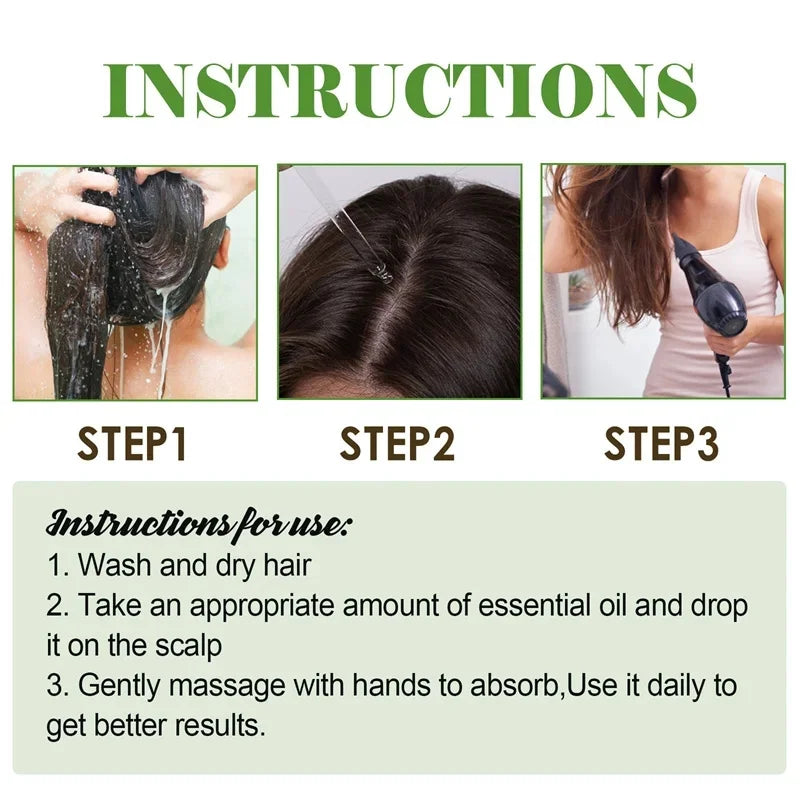 INSTRUCTIONS

STEP1

STEP2

STEP3

Instructions for use:
1. Wash and dry hair
2. Take an appropriate amount of essential oil and drop it on the scalp
3. Gently massage with hands to absorb,Use it daily to get better results.