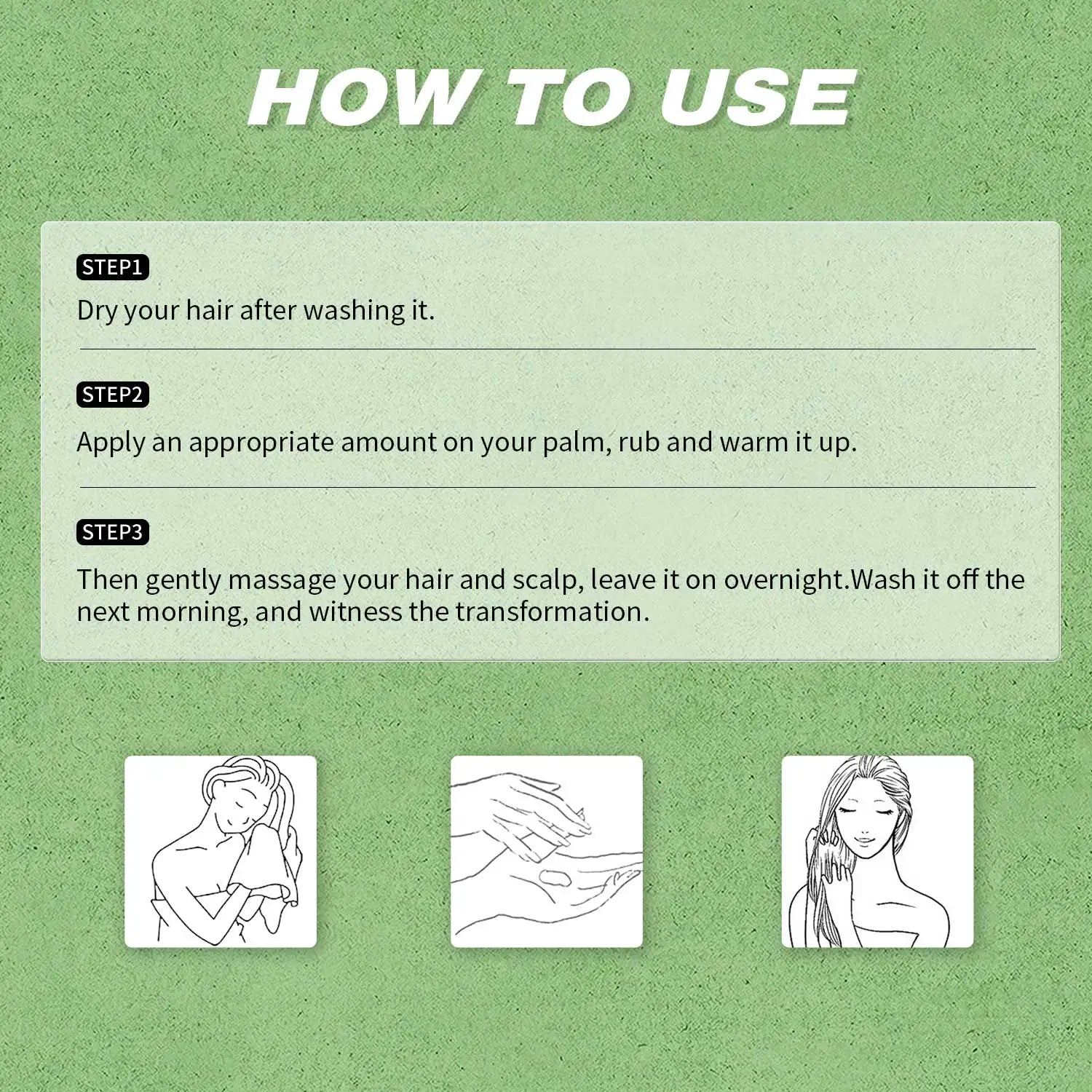 HOW TO USE

STEP1
Dry your hair after washing it.

STEP2
Apply an appropriate amount on your palm, rub and warm it up.

STEP3
Then gently massage your hair and scalp, leave it on overnight.Wash it off the next morning, and witness the transformation.