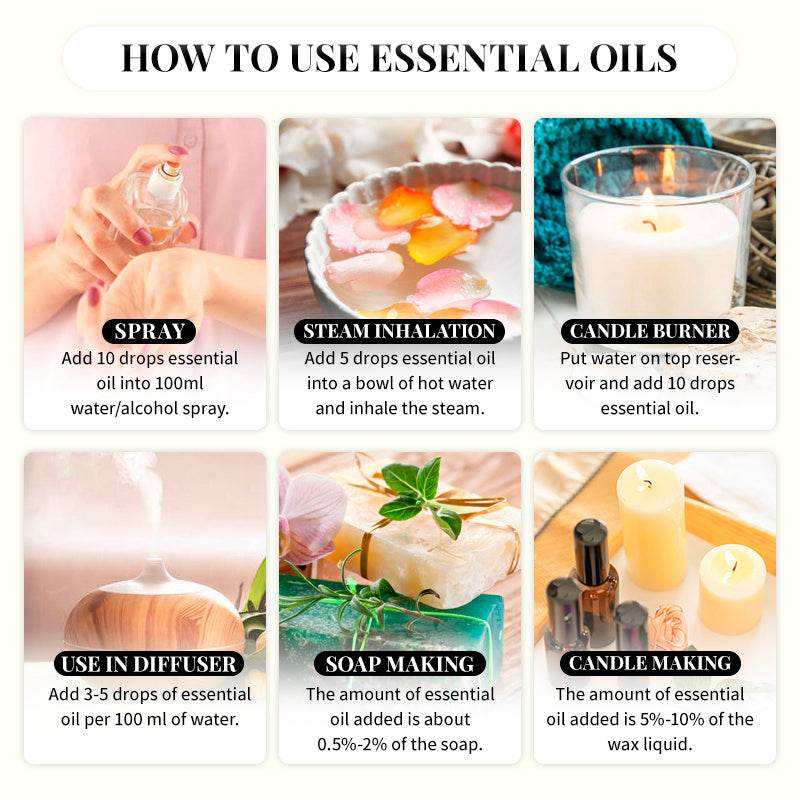 HOW TO USE ESSENTIAL OILS

SPRAY
Add 10 drops essential oil into 100ml water/alcohol spray.

STEAM INHALATION
Add 5 drops essential oil into a bowl of hot water and inhale the steam.

CANDLE BURNER
Put water on top reservoir and add 10 drops essential oil.

USE IN DIFFUSER
Add 3-5 drops of essential oil per 100 ml of water.

SOAP MAKING
The amount of essential oil added is about 0.5%-2% of the soap.

CANDLE MAKING
The amount of essential oil added is 5%-10% of the wax liquid.