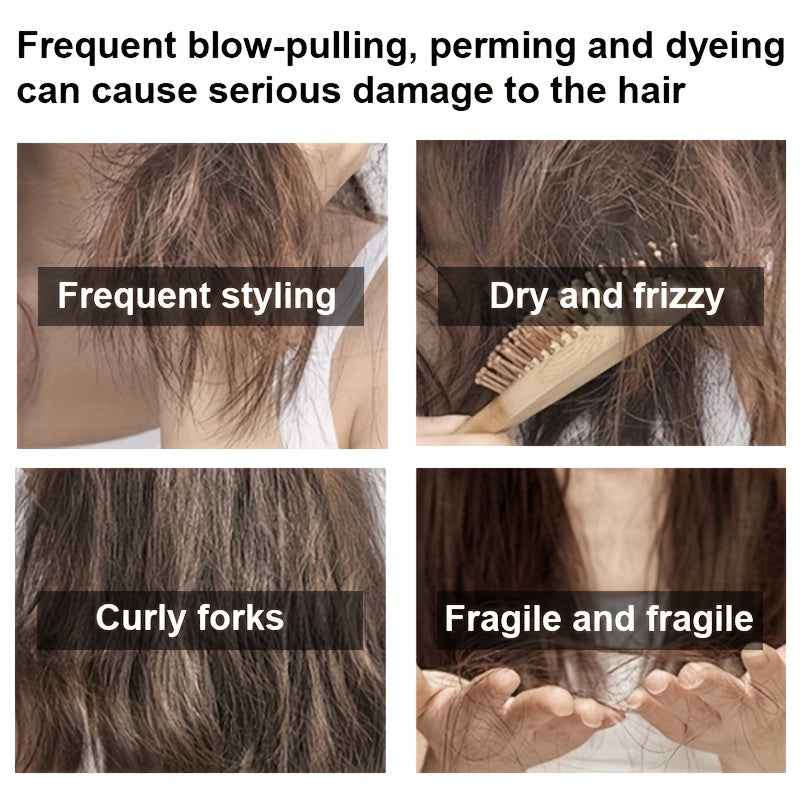 Frequent blow-pulling, perming and dyeing can cause serious damage to the hair

Frequent styling

Dry and frizzy

Curly forks

Fragile and fragile