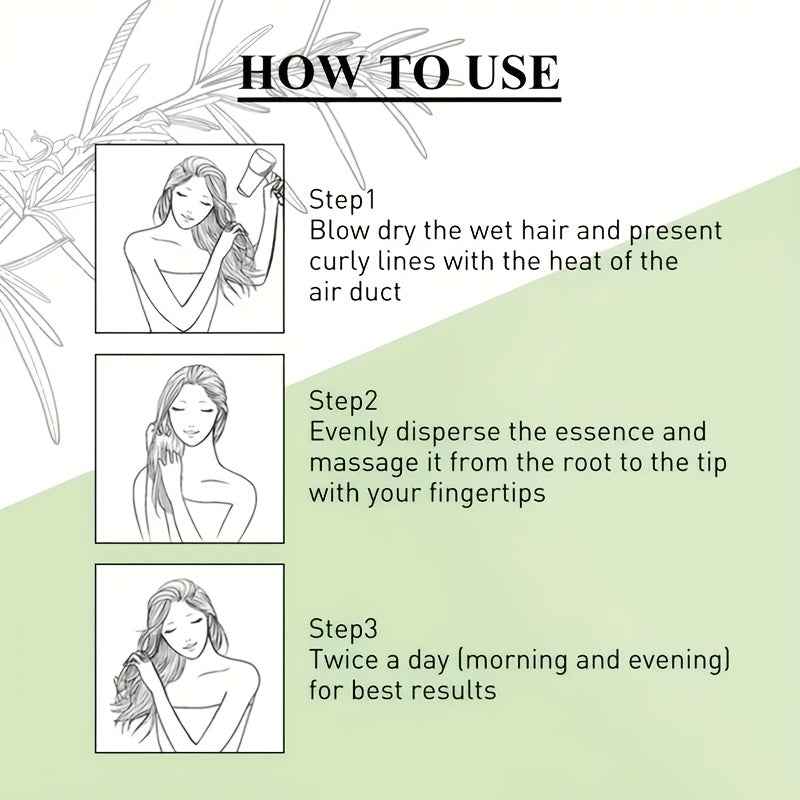 HOW TO USE

Step1
Blow dry the wet hair and present curly lines with the heat of the air duct

Step2
Evenly disperse the essence and massage it from the root to the tip with your fingertips

Step3
Twice a day (morning and evening) for best results