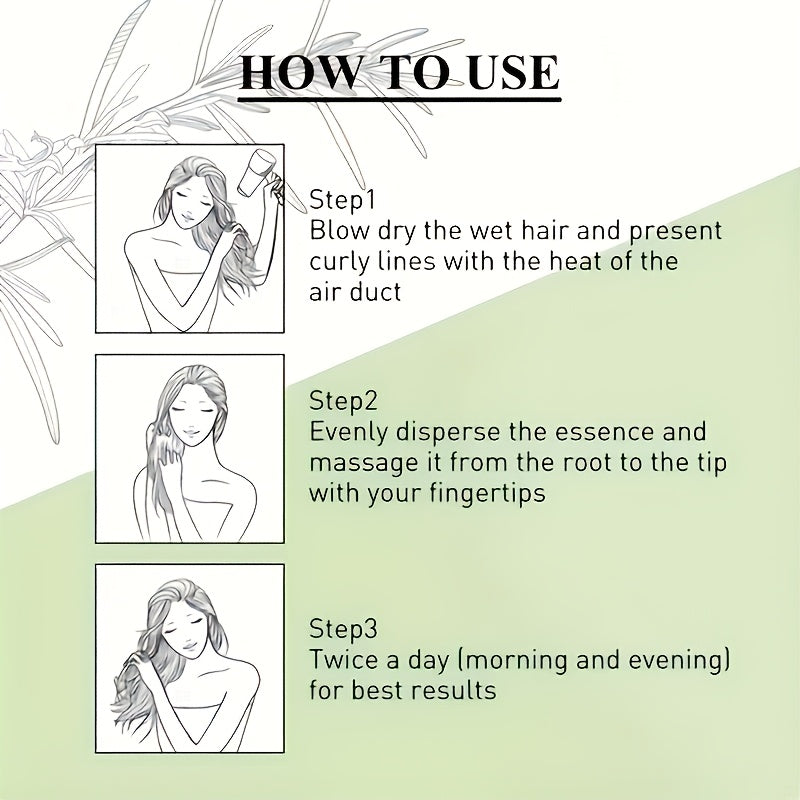 HOW TO USE

Step1
Blow dry the wet hair and present curly lines with the heat of the air duct

Step2
Evenly disperse the essence and massage it from the root to the tip with your fingertips

Step3
Twice a day (morning and evening) for best results