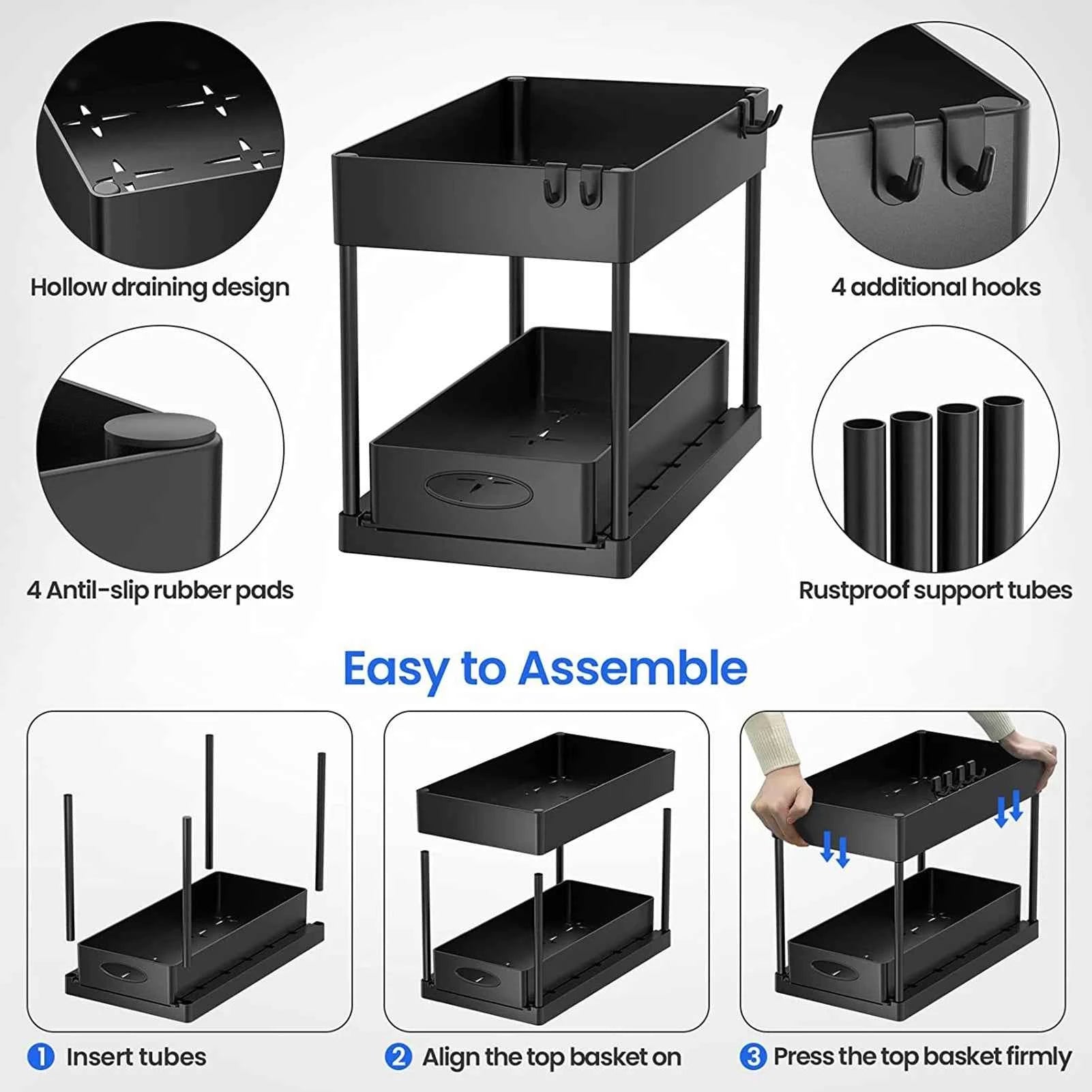 Hollow draining design

4 additional hooks

4 Antil-slip rubber pads

Rustproof support tubes

Easy to Assemble

1 Insert tubes

2 Align the top basket on

3 Press the top basket firmly