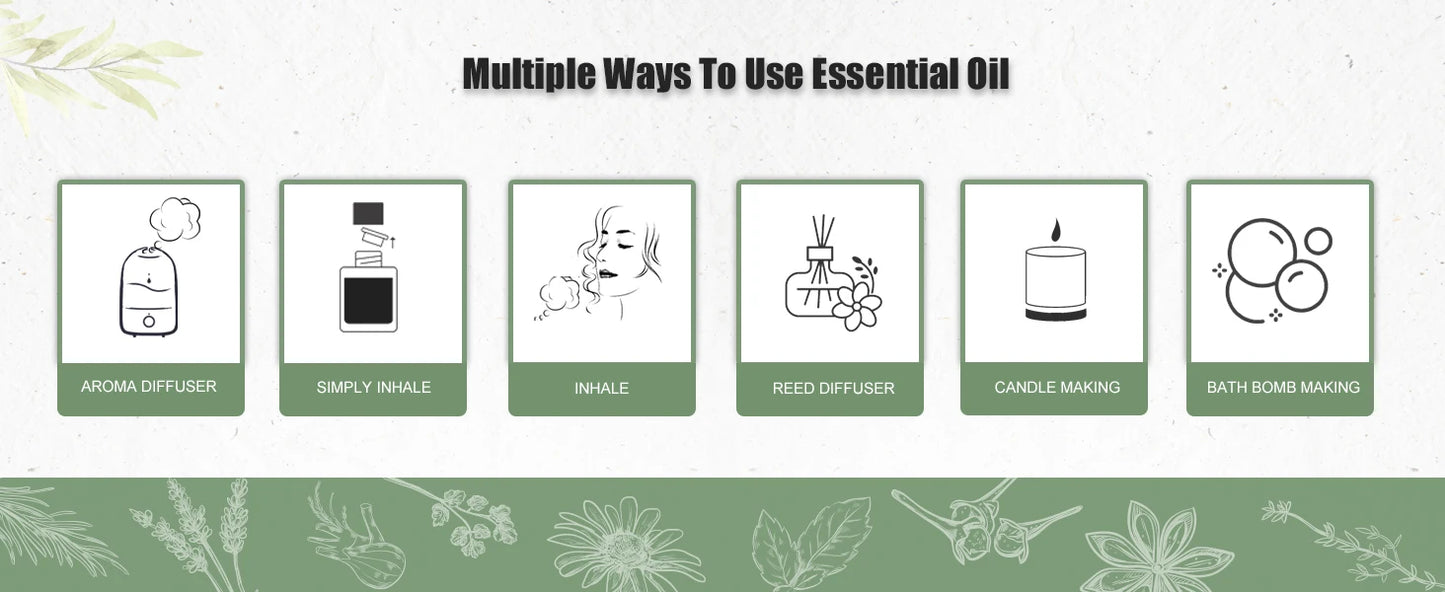 Multiple Ways To Use Essential Oil

AROMA DIFFUSER

SIMPLY INHALE

INHALE

REED DIFFUSER

CANDLE MAKING

BATH BOMB MAKING