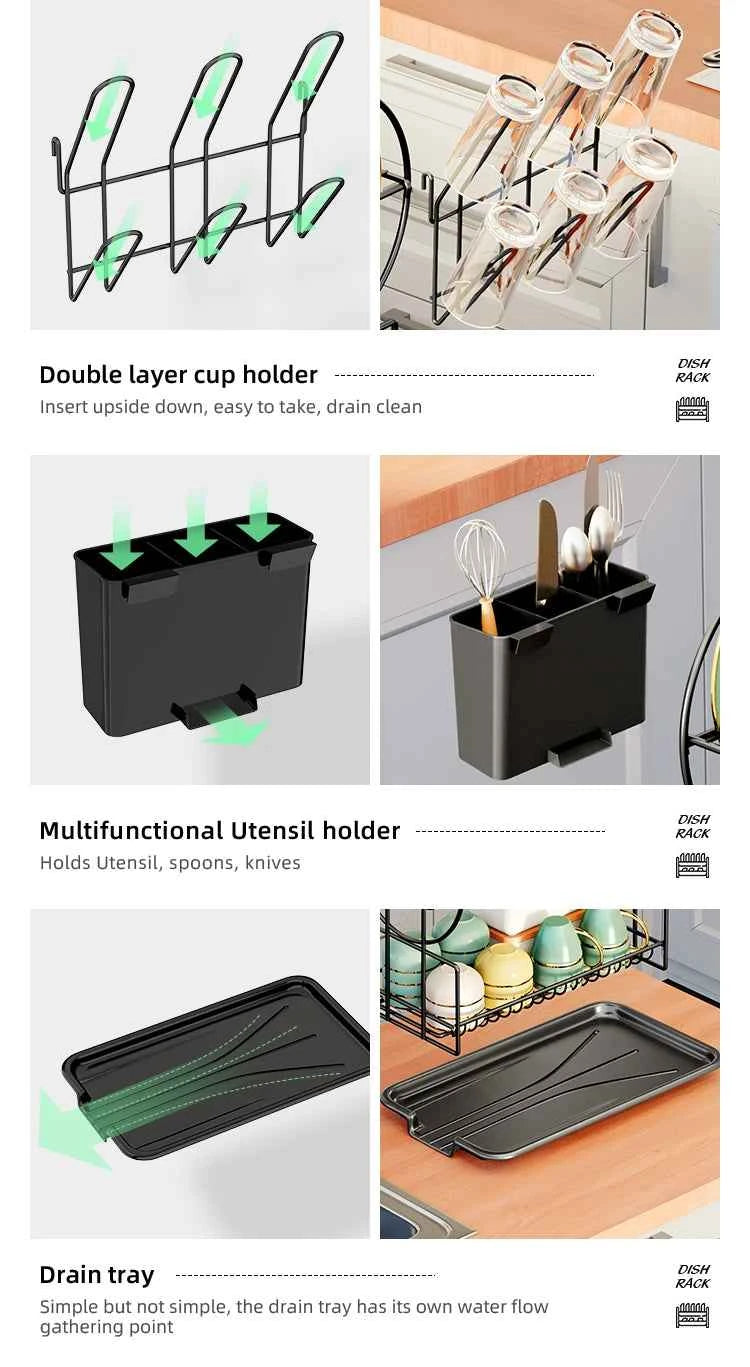 Double layer cup holder

DISH RACK

Insert upside down, easy to take, drain clean

Multifunctional Utensil holder

DISH RACK

Holds Utensil, spoons, knives

Drain tray

DISH RACK

Simple but not simple, the drain tray has its own water flow gathering point