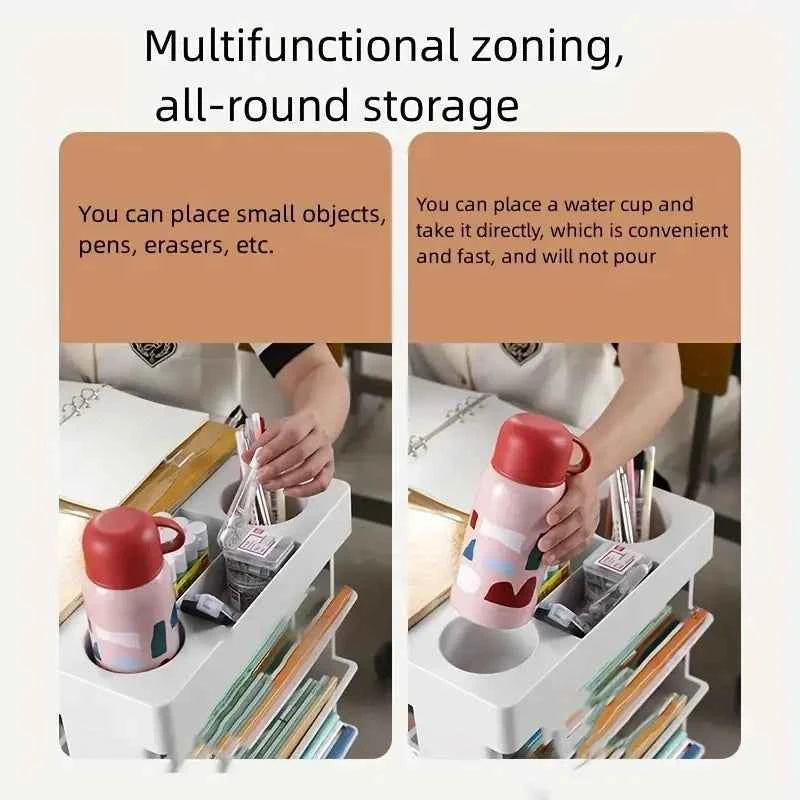 Multifunctional zoning,
all-round storage

You can place small objects, pens, erasers, etc.

You can place a water cup and take it directly, which is convenient and fast, and will not pour