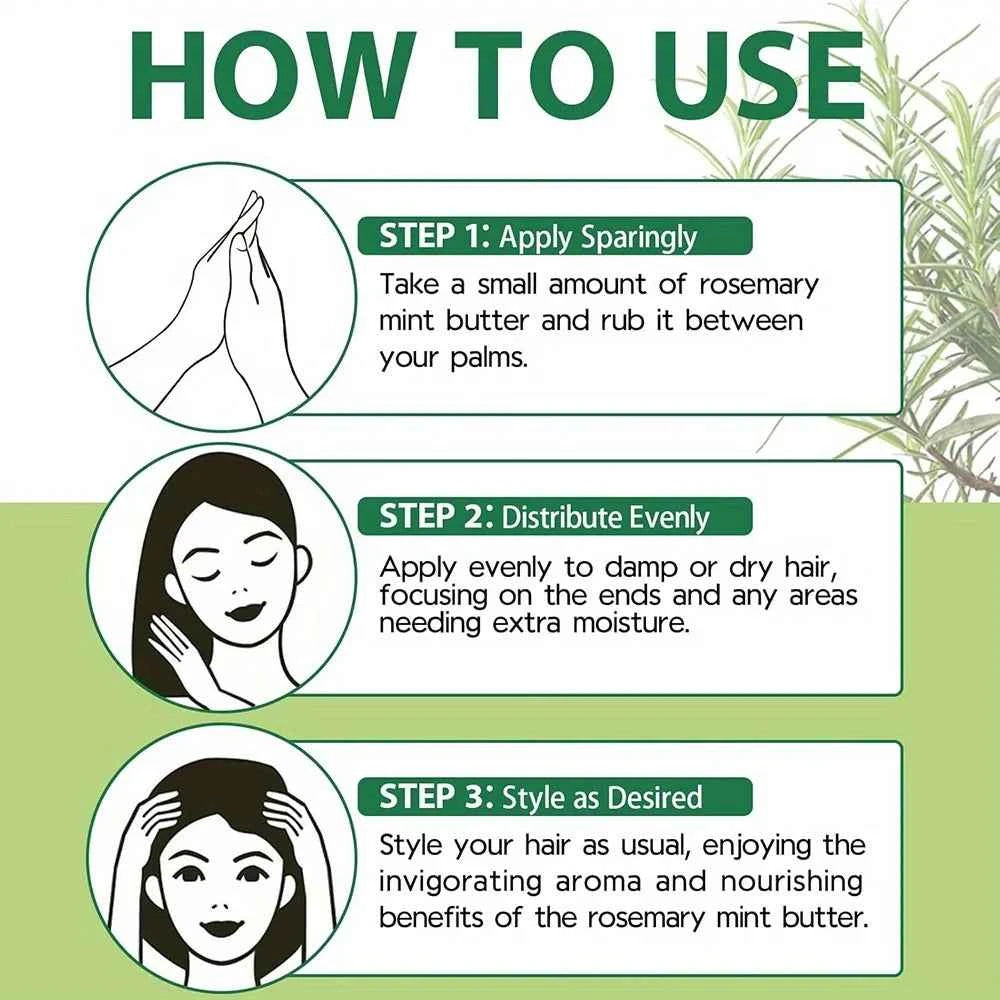 HOW TO USE

STEP 1: Apply Sparingly

Take a small amount of rosemary mint butter and rub it between your palms.

STEP 2: Distribute Evenly

Apply evenly to damp or dry hair, focusing on the ends and any areas needing extra moisture.

STEP 3: Style as Desired

Style your hair as usual, enjoying the invigorating aroma and nourishing benefits of the rosemary mint butter.