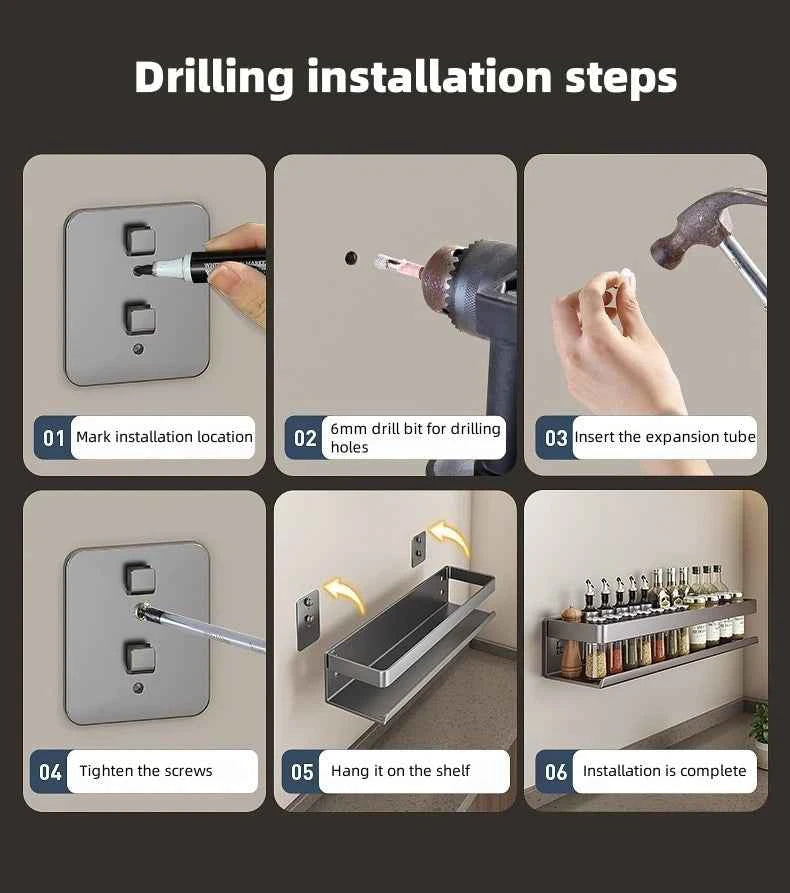 Drilling installation steps

01 Mark installation location

02 6mm drill bit for drilling holes

03 Insert the expansion tube

04 Tighten the screws

05 Hang it on the shelf

06 Installation is complete