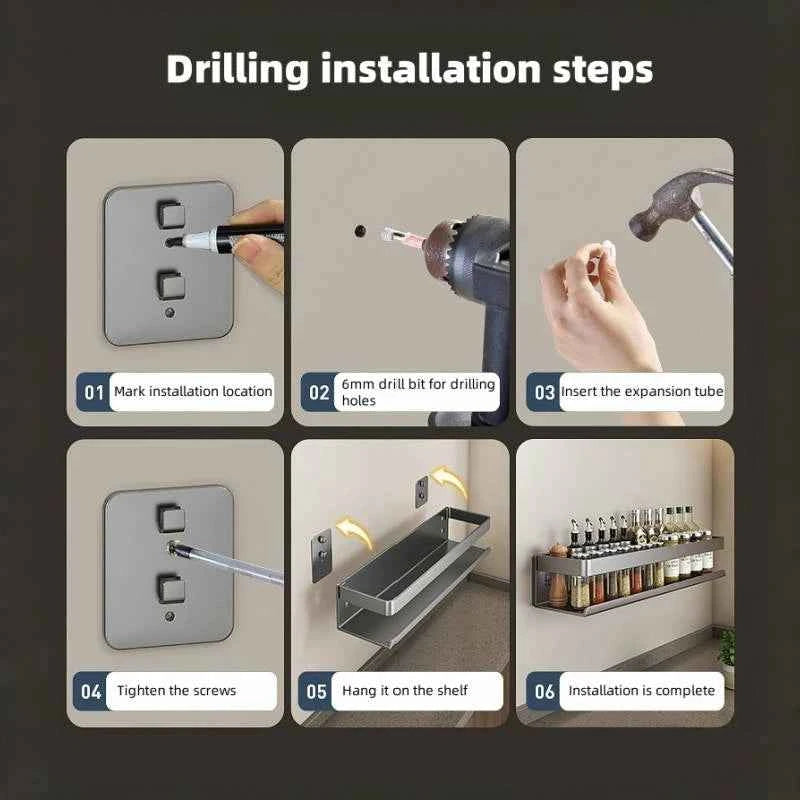 Drilling installation steps

01 Mark installation location

02 6mm drill bit for drilling holes

03 Insert the expansion tube

04 Tighten the screws

05 Hang it on the shelf

06 Installation is complete