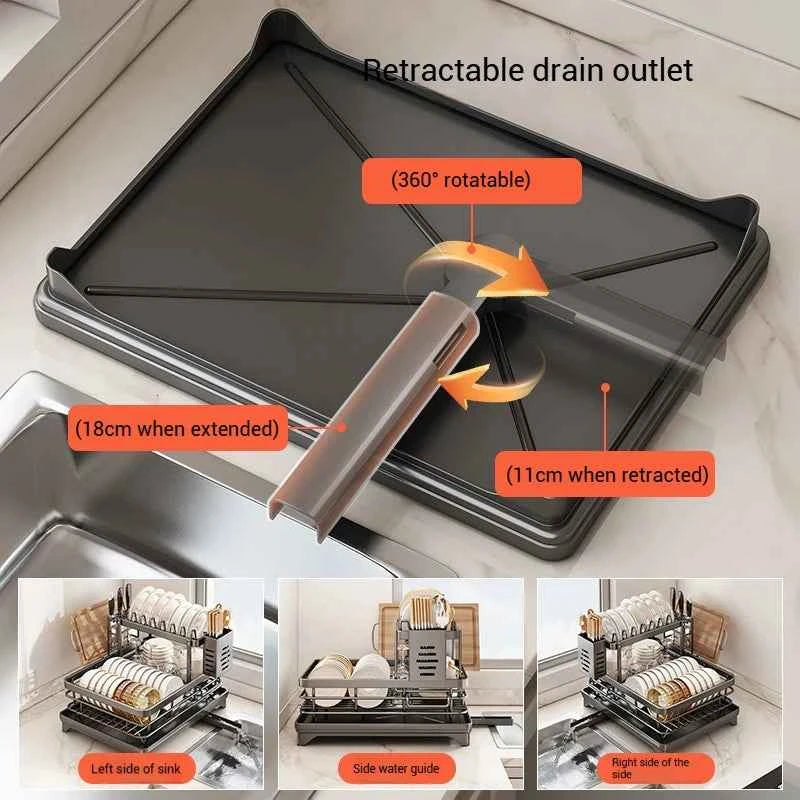 Retractable drain outlet

(360° rotatable)

(18cm when extended)

(11cm when retracted)

Left side of sink

Side water guide

Right side of the side