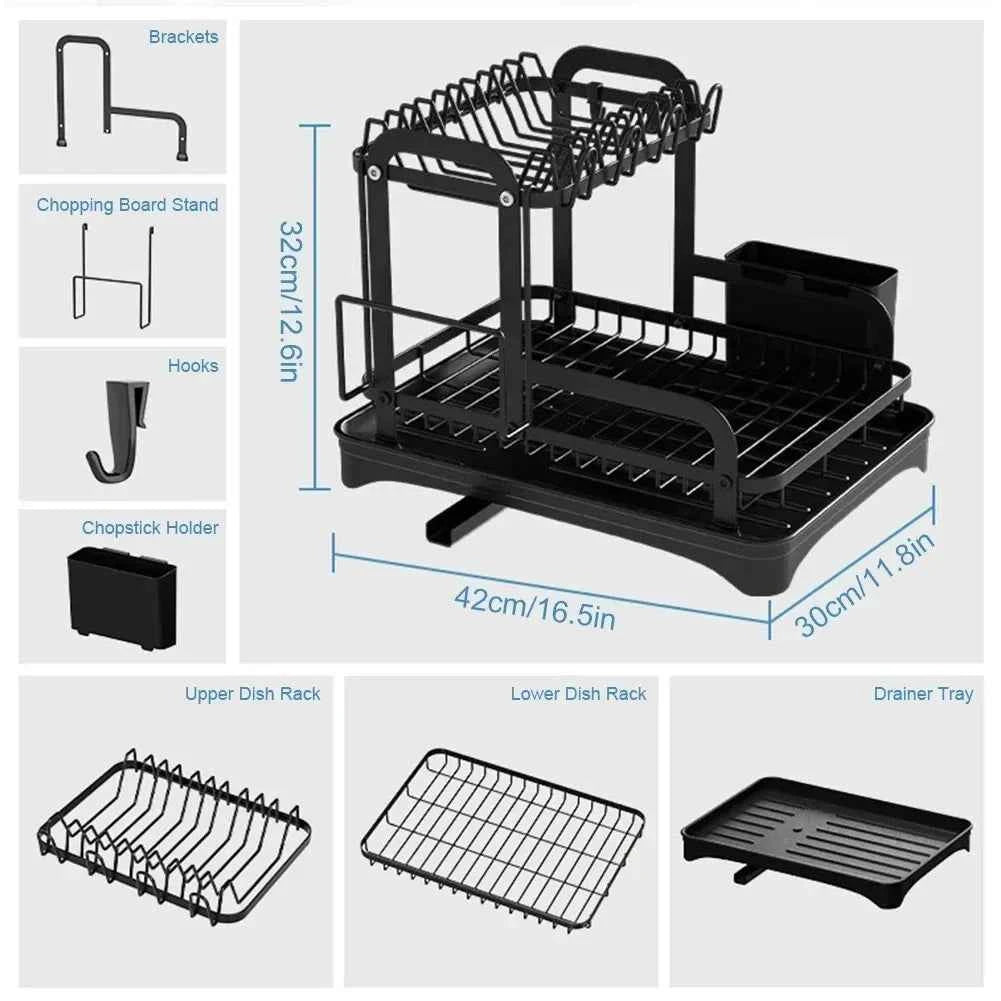 Brackets

Chopping Board Stand

Hooks

Chopstick Holder

32cm/12.6in

42cm/16.5in

30cm/11.8in

Upper Dish Rack

Lower Dish Rack

Drainer Tray