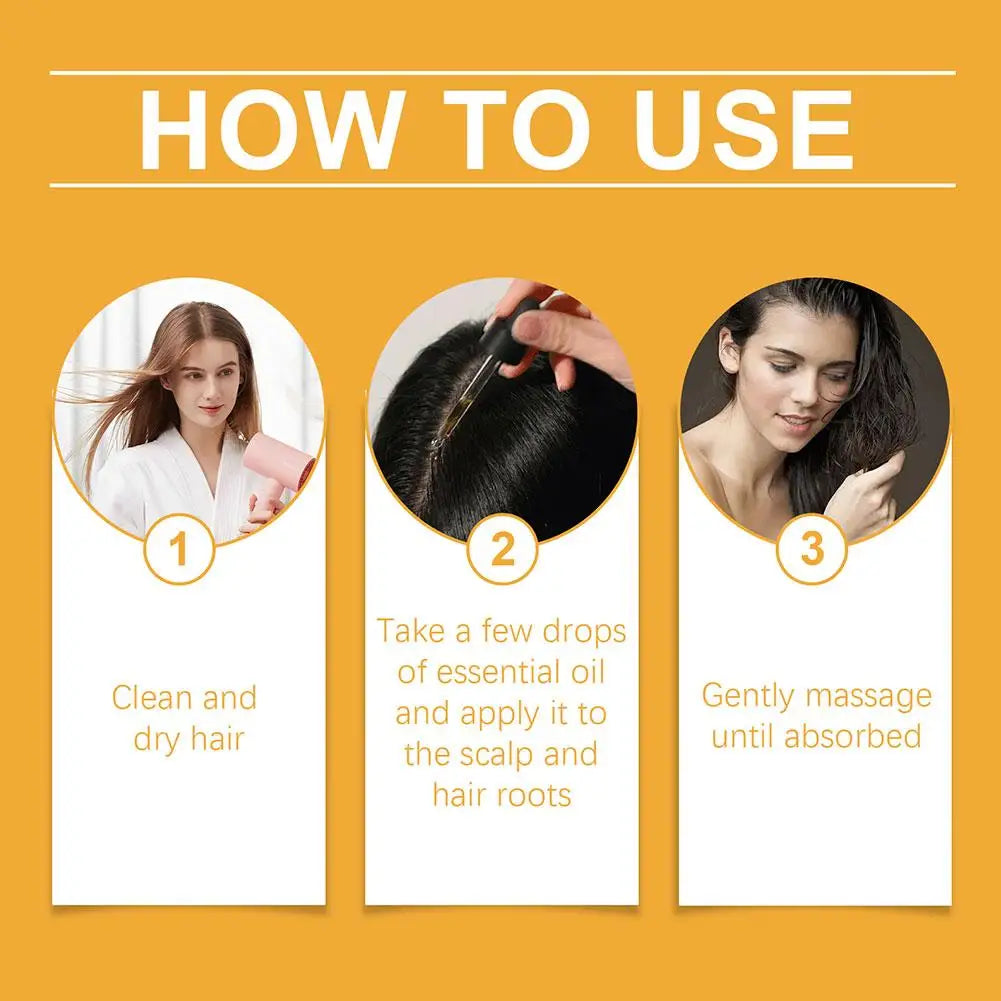 HOW TO USE

1

Clean and dry hair

2

Take a few drops of essential oil and apply it to the scalp and hair roots

3

Gently massage until absorbed