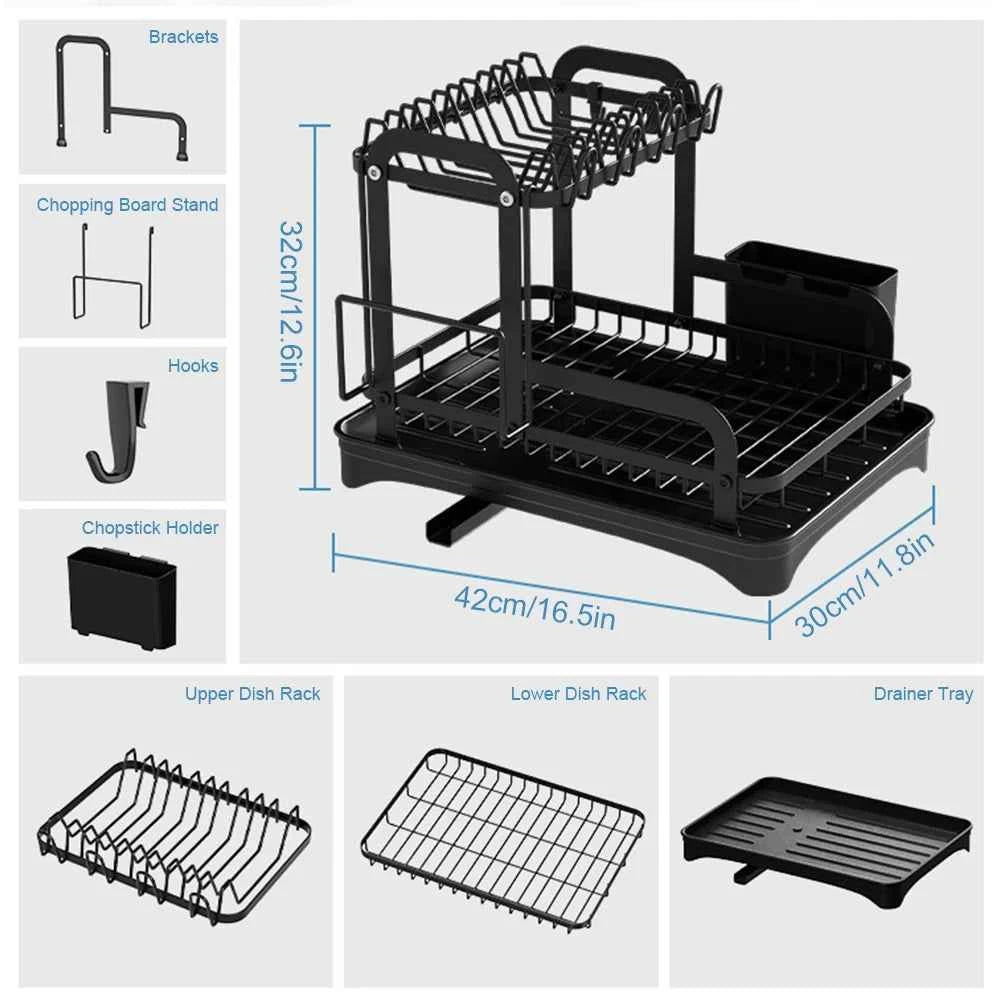 Brackets

Chopping Board Stand

Hooks

Chopstick Holder

32cm/12.6in

42cm/16.5in

30cm/11.8in

Upper Dish Rack

Lower Dish Rack

Drainer Tray